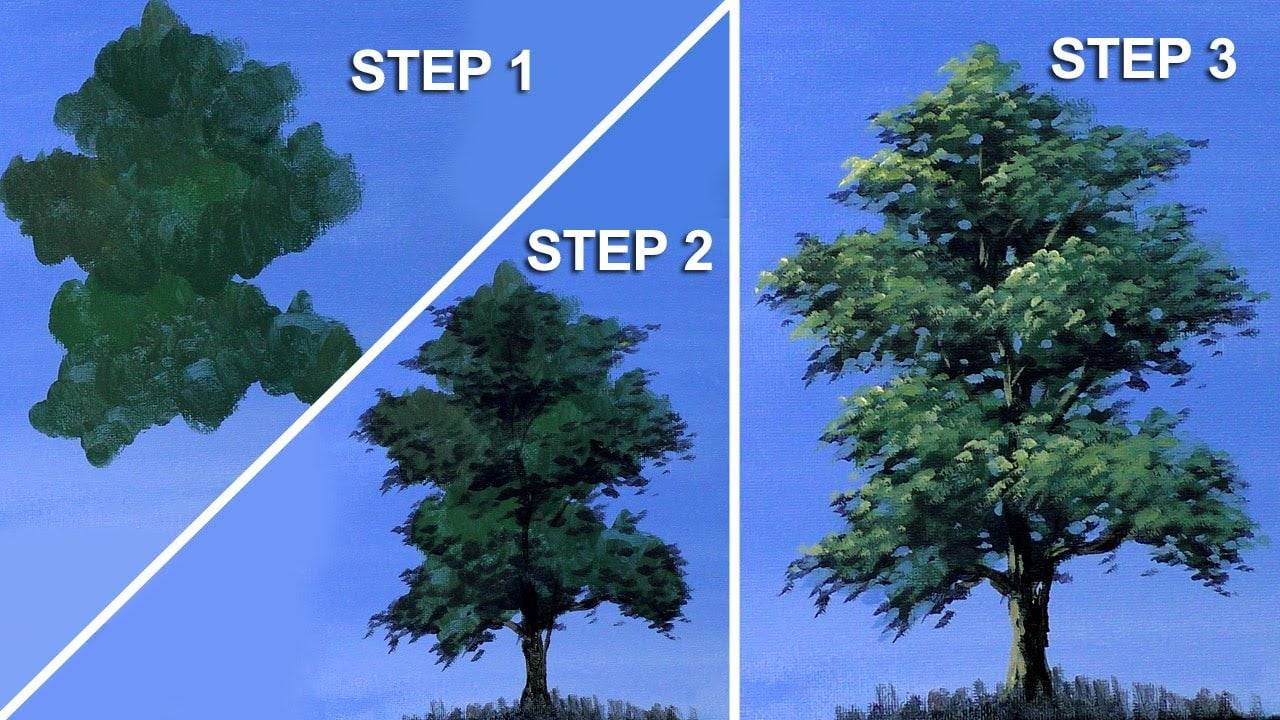 STEP 1

STEP 2

STEP 3